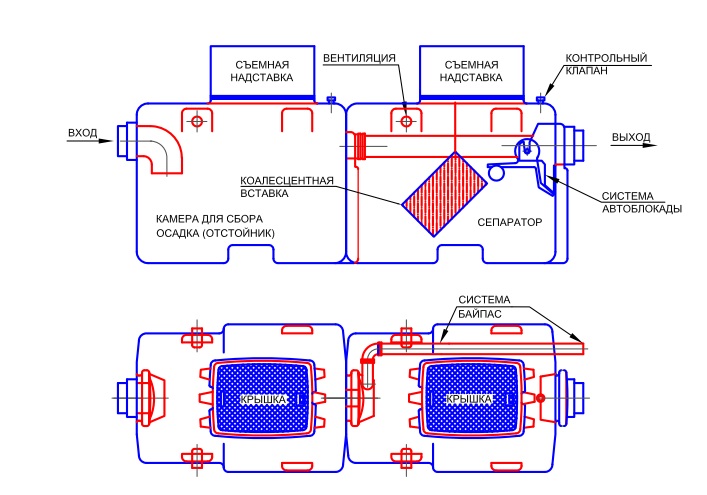 СЪЕМНАЯ НАДСТАВКА

ВЕНТИЛЯЦИЯ

СЪЕМНАЯ НАДСТАВКА

КОНТРОЛЬНЫЙ КЛАПАН

ВХОД

ВЫХОД

КОАЛЕСЦЕНТНАЯ ВСТАВКА

СИСТЕМА АВТОБЛОКАДЫ

КАМЕРА ДЛЯ СБОРА ОСАДКА (ОТСТОЙНИК)

СЕПАРАТОР

СИСТЕМА БАЙПАС

КРЫШКА

КРЫШКА